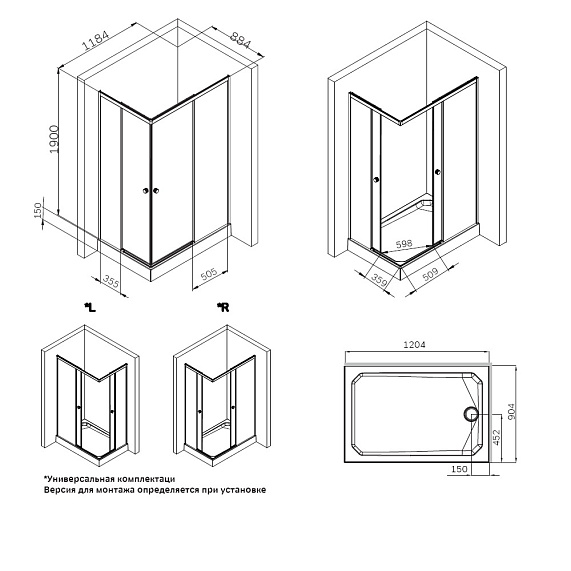 1184
884
1900
150
355
505
598
359
509
*L
*R
1204
904
452
150
*Универсальная комплектаци
Версия для монтажа определяется при установке