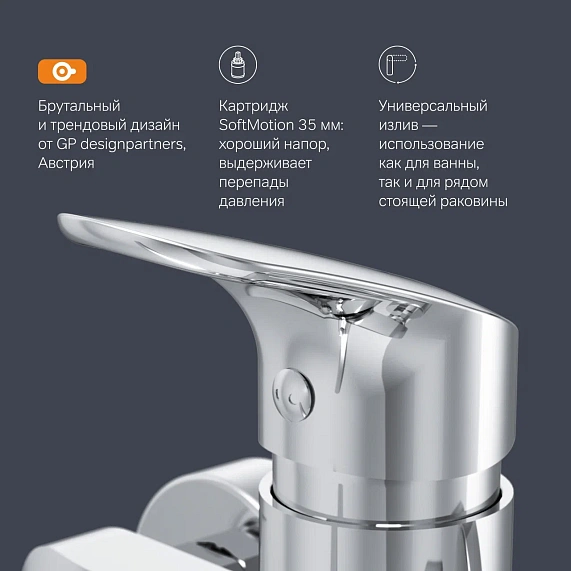 Брутальный и трендовый дизайн от GP designpartners, Австрия

Картридж SoftMotion 35 мм: хороший напор, выдерживает перепады давления

Универсальный излив — использование как для ванны, так и для рядом стоящей раковины