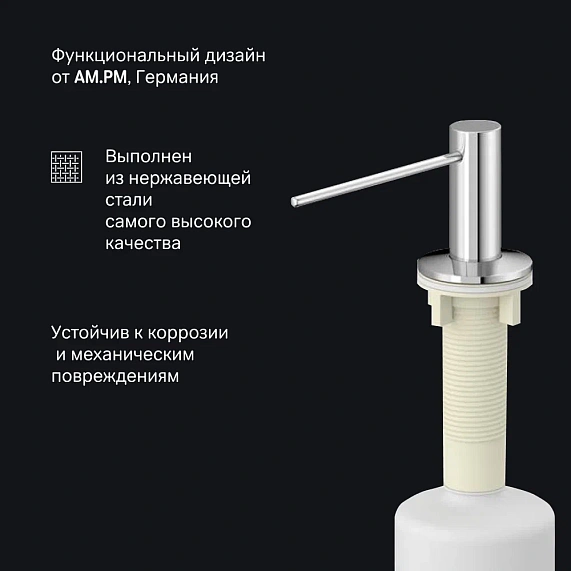 Функциональный дизайн от AM.PM, Германия

Выполнен из нержавеющей стали самого высокого качества

Устойчив к коррозии и механическим повреждениям