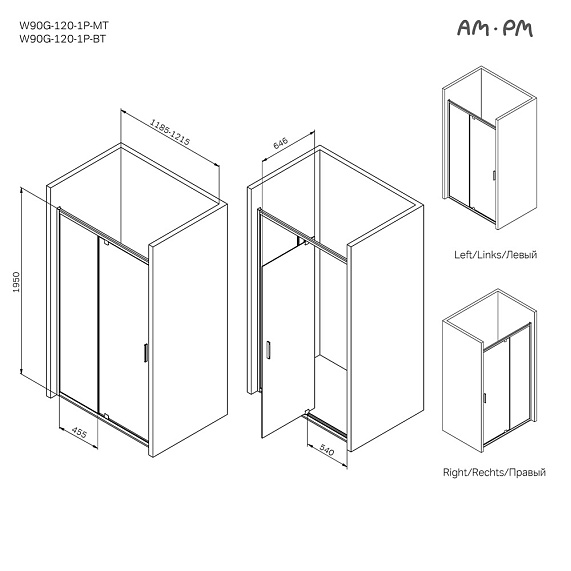 W90G-120-1P-MT
W90G-120-1P-BT

AM·PM

1185-1215

1950

455

646

540

Left/Links/Левый

Right/Rechts/Правый